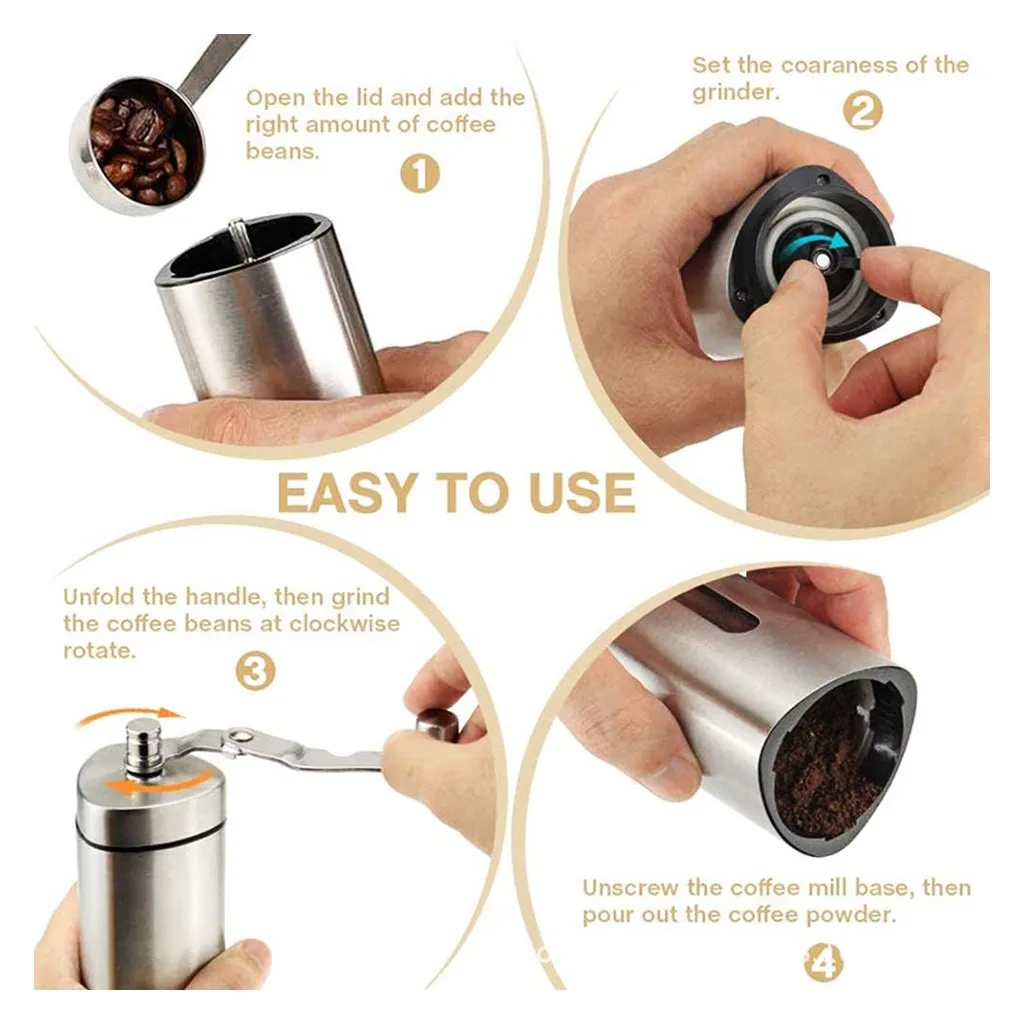 Open the lid and add the right amount of coffee beans.

1

Set the coaraness of the grinder.

2

EASY TO USE

Unfold the handle, then grind the coffee beans at clockwise rotate.

3

Unscrew the coffee mill base, then pour out the coffee powder.

4